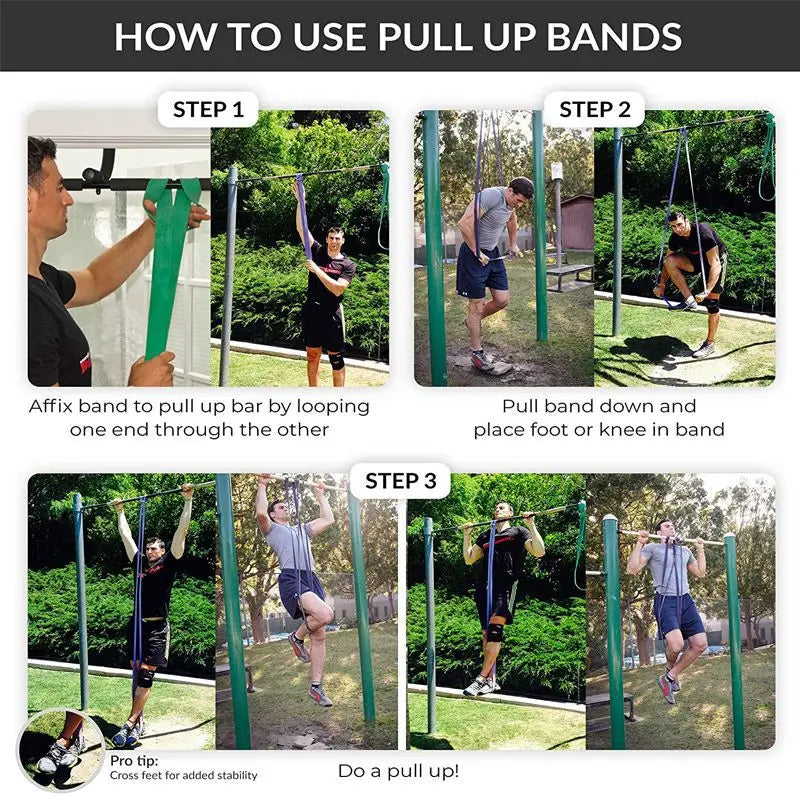 HOW TO USE PULL UP BANDS

STEP 1

Affix band to pull up bar by looping one end through the other

STEP 2

Pull band down and place foot or knee in band

STEP 3

Pro tip:
Cross feet for added stability

Do a pull up!